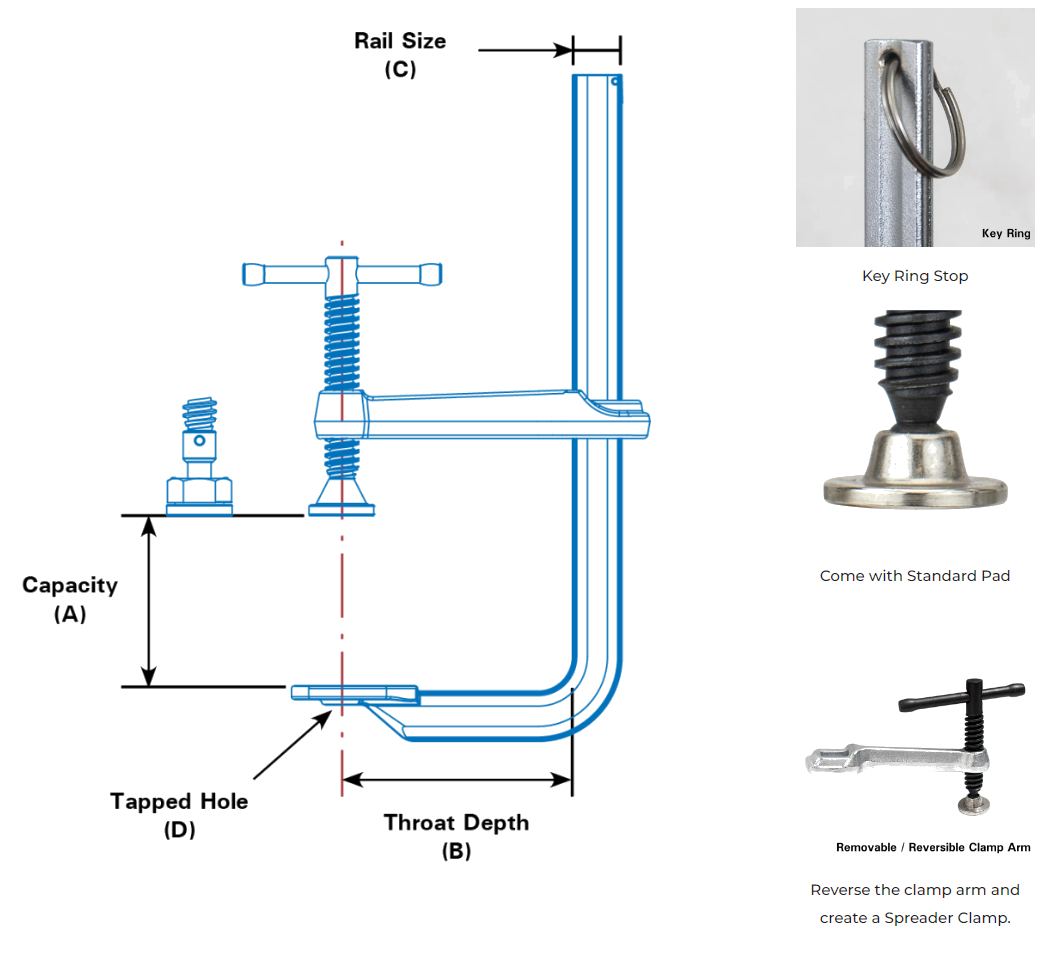 Rail Size
(C)

Capacity
(A)

Tapped Hole
(D)

Throat Depth
(B)

Key Ring

Key Ring Stop

Come with Standard Pad

Removable / Reversible Clamp Arm

Reverse the clamp arm and create a Spreader Clamp.