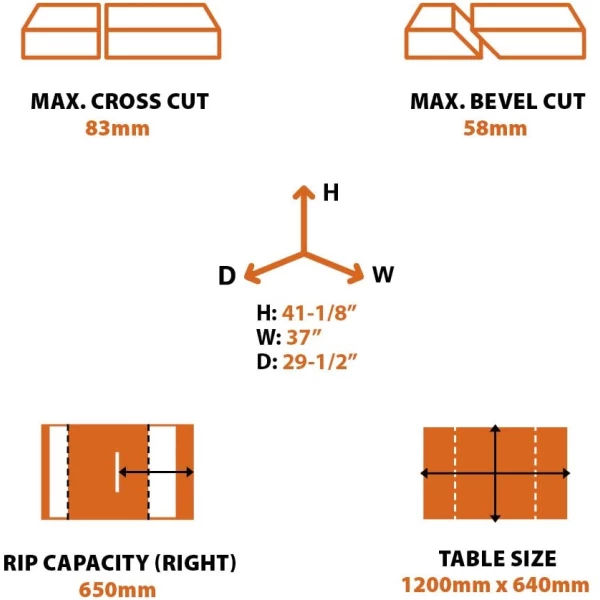 MAX. CROSS CUT
83mm

MAX. BEVEL CUT
58mm

H

D

W

H: 41-1/8”
W: 37”
D: 29-1/2”

RIP CAPACITY (RIGHT)
650mm

TABLE SIZE
1200mm x 640mm